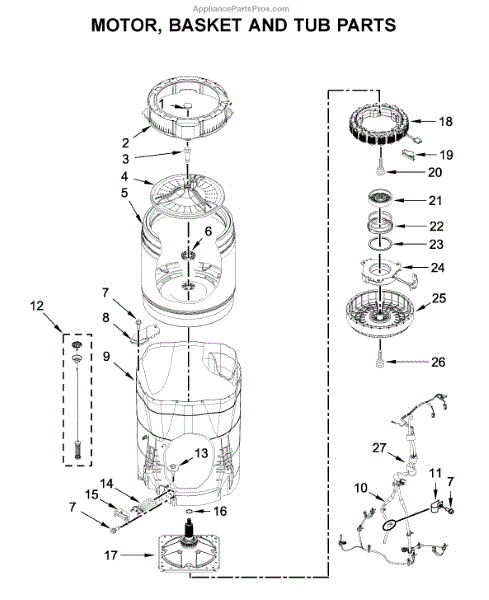 AppliancePartsPros.com

MOTOR, BASKET AND TUB PARTS

1
2
3
4
5
6
7
8
9
12
13
14
15
7
16
17
18
19
20
21
22
23
24
25
26
27
11
7
10