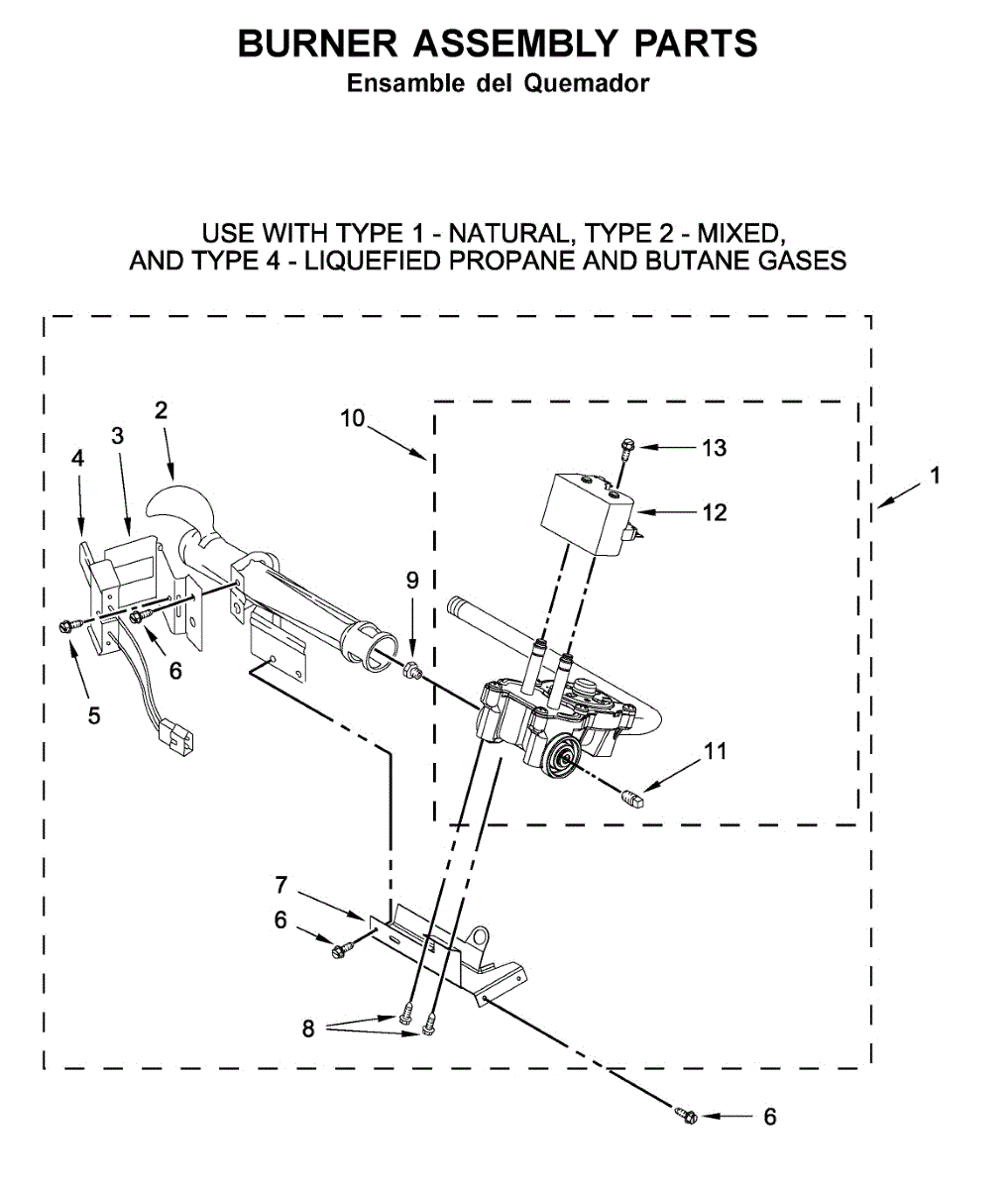 BURNER ASSEMBLY PARTS
Ensamble del Quemador

USE WITH TYPE 1 - NATURAL, TYPE 2 - MIXED, AND TYPE 4 - LIQUEFIED PROPANE AND BUTANE GASES

2
3
4
10
13
1
12
9
6
5
11
7
6
8
6