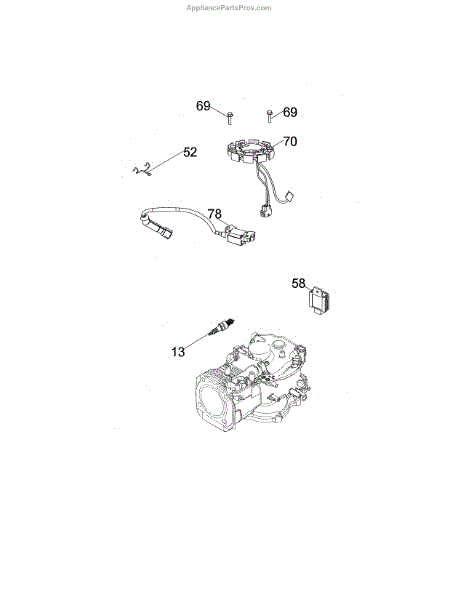 AppliancePartsPros.com

69
69
70
52
78
58
13