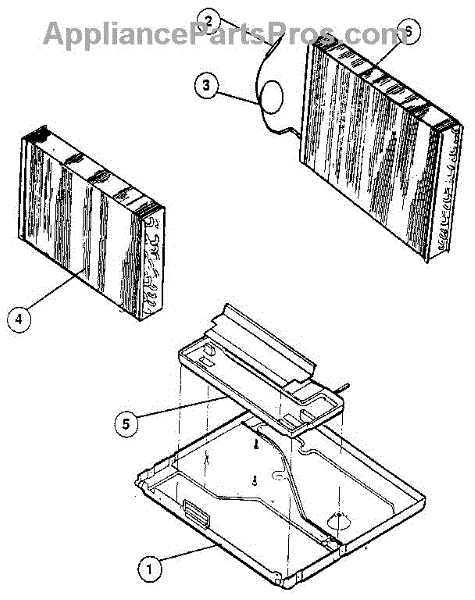 AppliancePartsPros.com

2
6
3
4
5
1