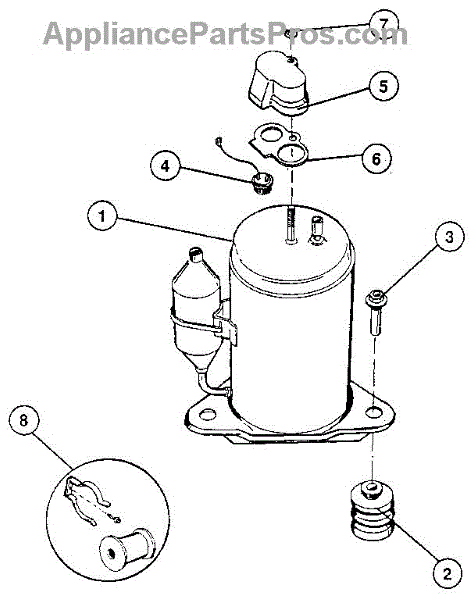 AppliancePartsPros.com
7
5
6
4
1
3
8
2