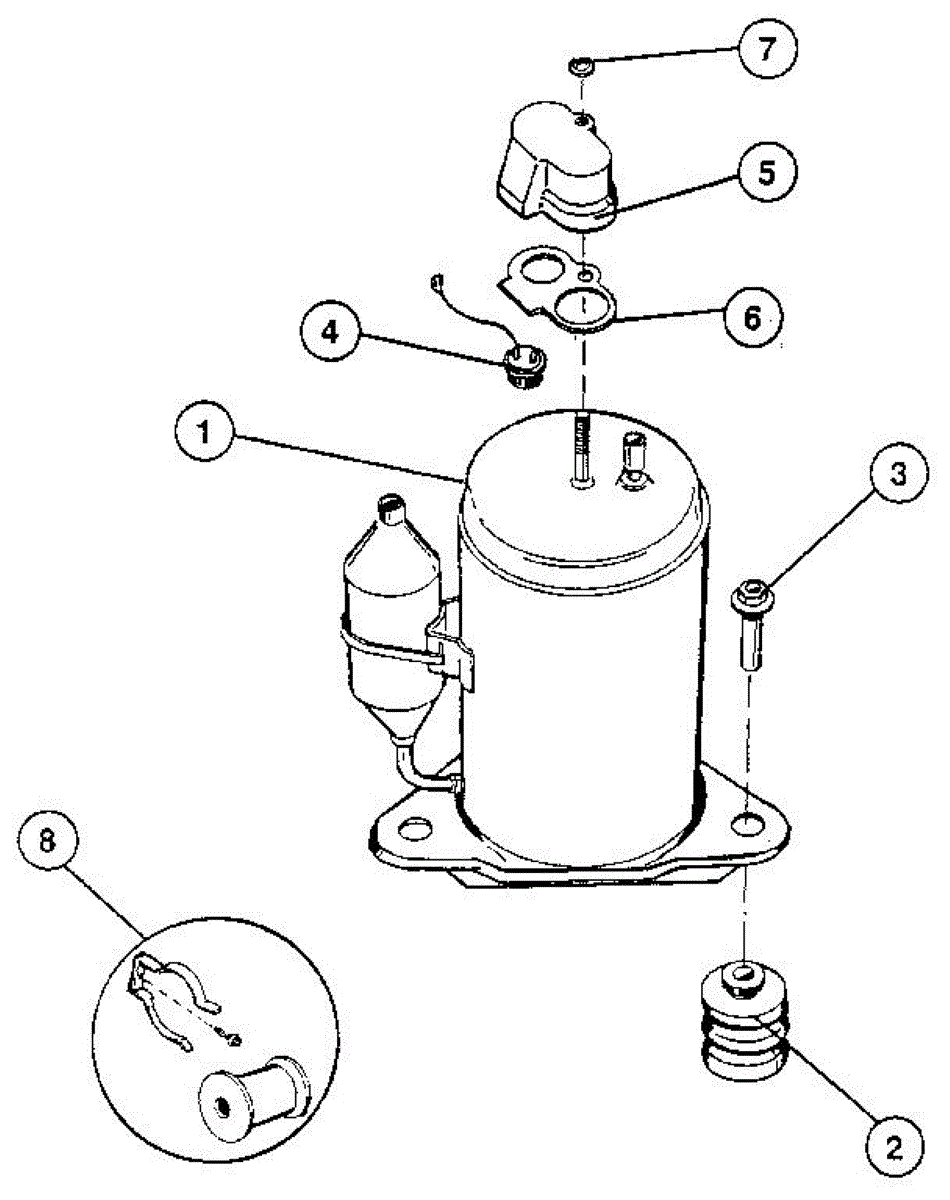 7
5
6
4
1
3
8
2