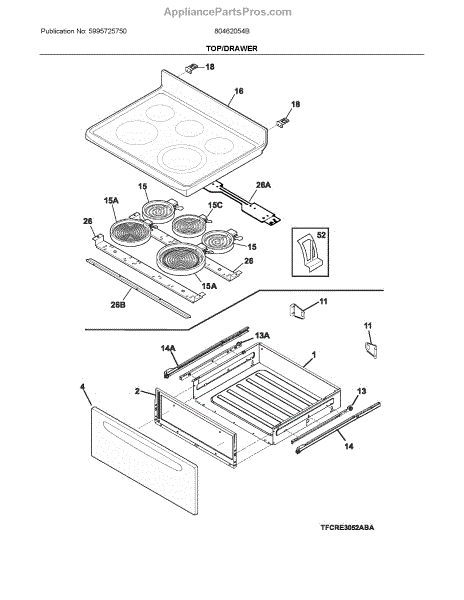 AppliancePartsPros.com

Publication No: 5995725750

80462054B

TOP/DRAWER

18
16
18
26A
15
15A
15C
26
15
52
26
15A
26B
11
11
13A
14A
1
4
2
13
14

TFCRE3052ABA