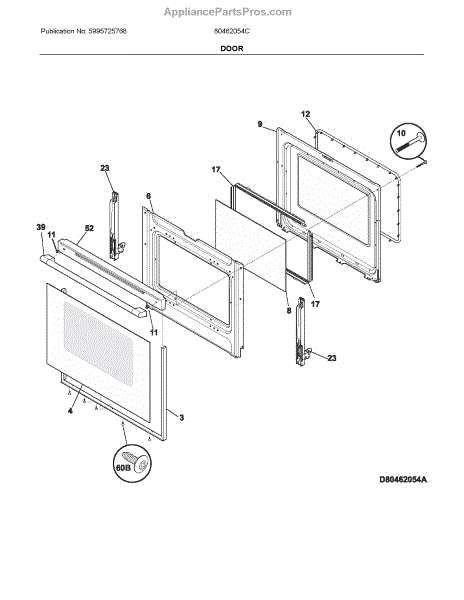 AppliancePartsPros.com

Publication No: 5995725768

80462054C

DOOR

12
9
10
23
17
6
39
11
52
8
17
11
23
4
3
60B

D80462054A