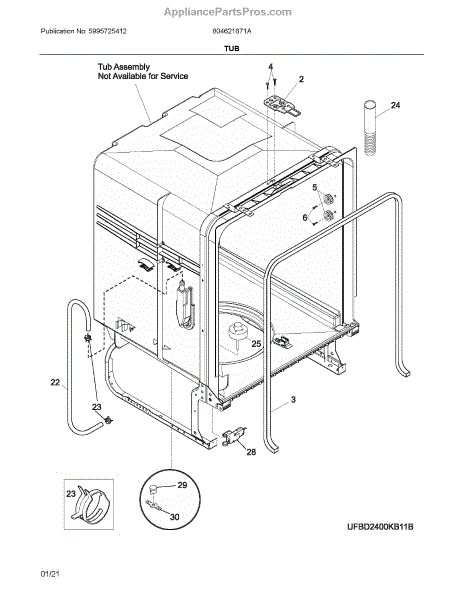 AppliancePartsPros.com

Publication No: 5995725412

804621871A

TUB

Tub Assembly
Not Available for Service

4

2

24

5

6

25

22

23

3

28

23

29

30

UFBD2400KB11B

01/21