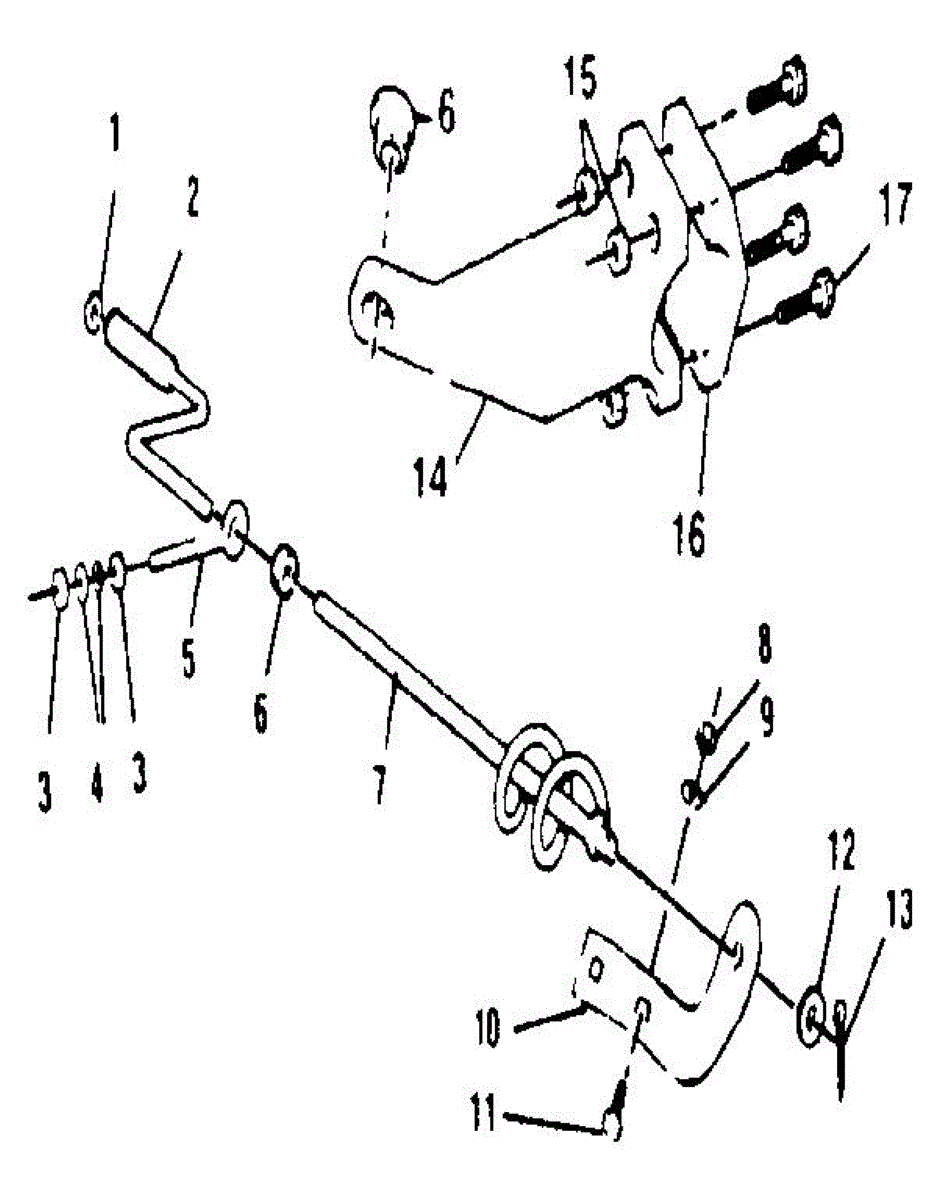 1
2
6
15
17
14
16
3
4
3
5
6
7
8
9
12
13
10
11