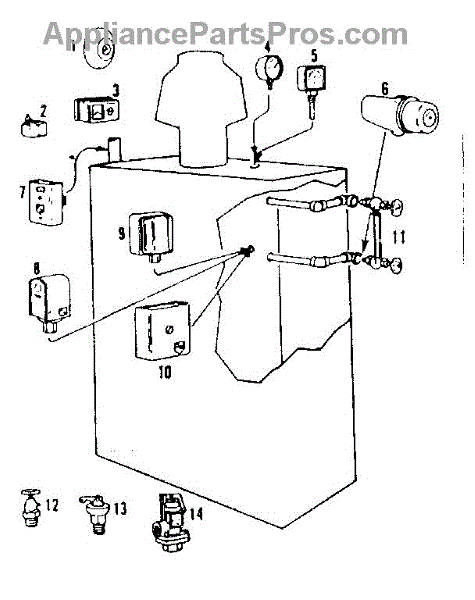 AppliancePartsPros.com

1
2
3
4
5
6
7
8
9
10
11
12
13
14