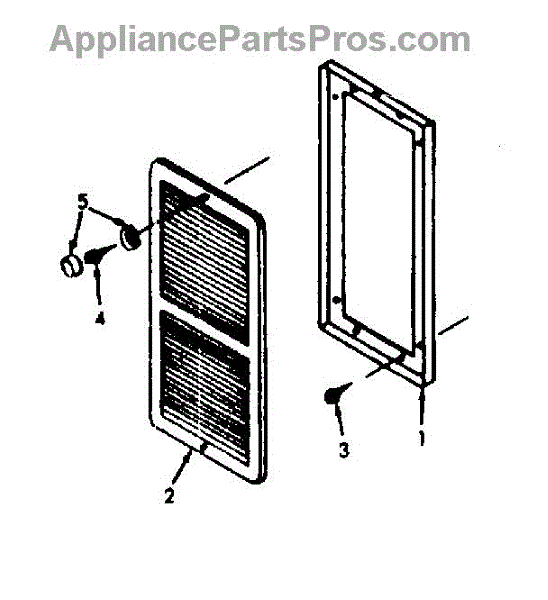 AppliancePartsPros.com

5

4

2

3

1