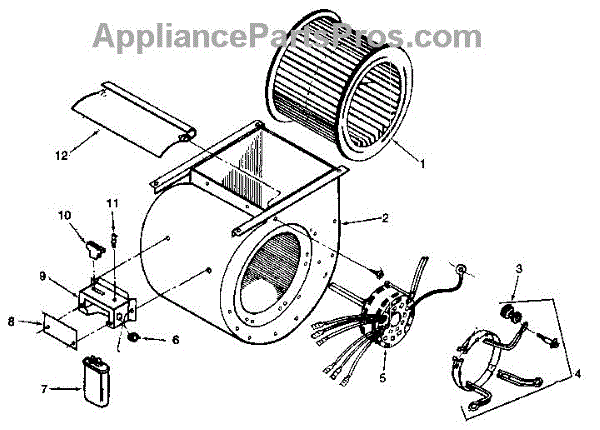 AppliancePartsPros.com

12

1

11

10

2

9

3

8

6

7

5

4