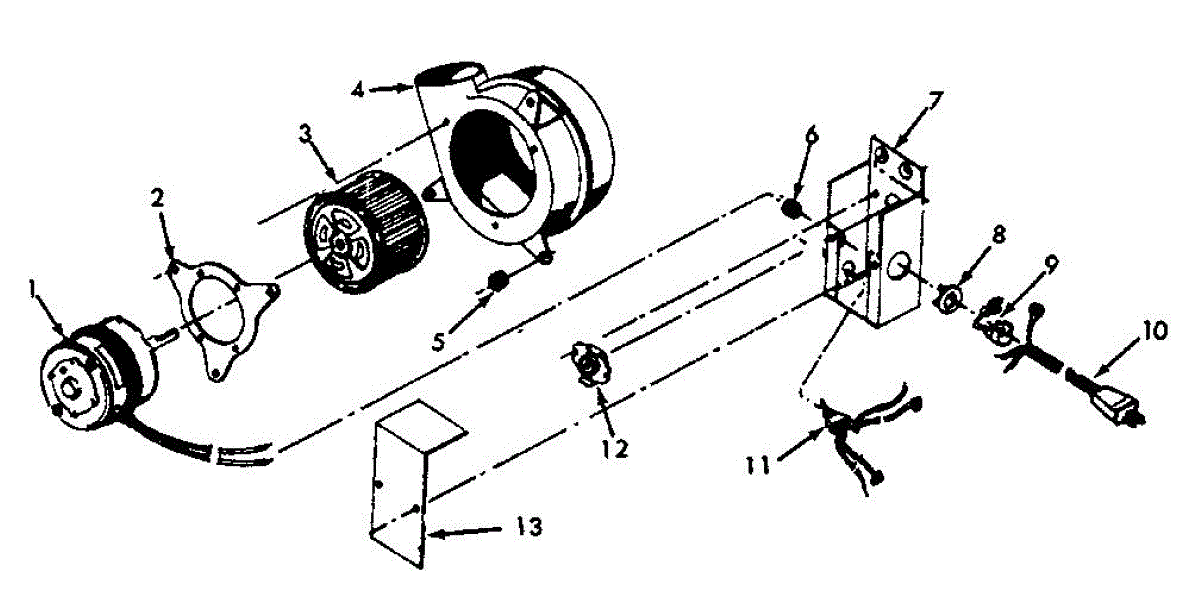 4
3
2
1
5
6
7
8
9
10
12
11
13