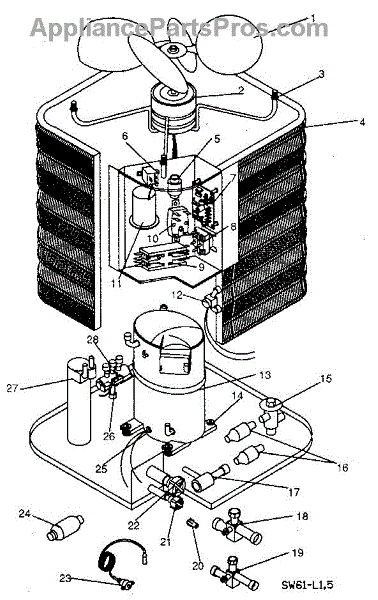 AppliancePartsPros.com

1
2
3
4
5
6
7
8
9
10
11
12
13
14
15
16
17
18
19
20
21
22
23
24
25
26
27
28

SW61-L1,5