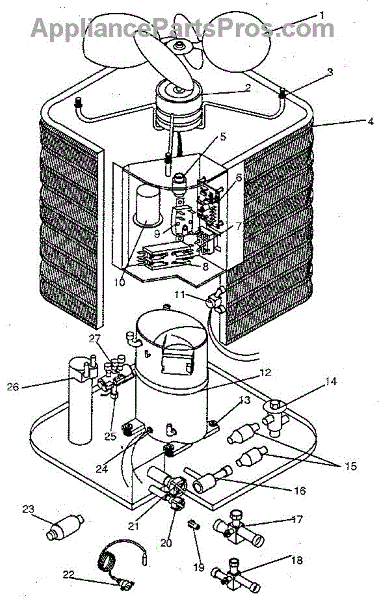 AppliancePartsPros.com
1
2
3
4
5
6
7
8
9
10
11
12
13
14
15
16
17
18
19
20
21
22
23
24
25
26
27