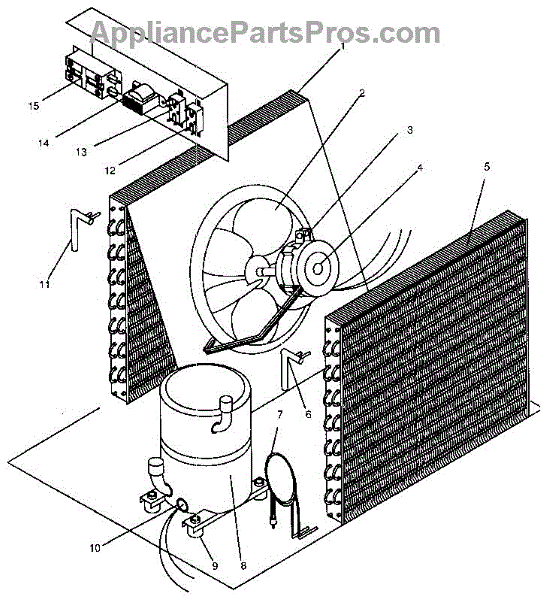 AppliancePartsPros.com

1
2
3
4
5
15
14
13
12
11
6
7
10
9
8