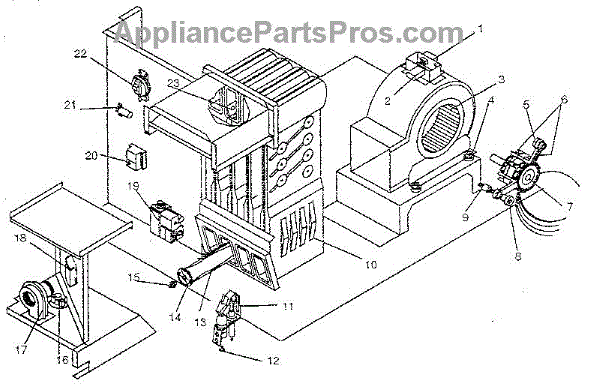 AppliancePartsPros.com

1
2
3
4
5
6
7
8
9
10
11
12
13
14
15
16
17
18
19
20
21
22
23