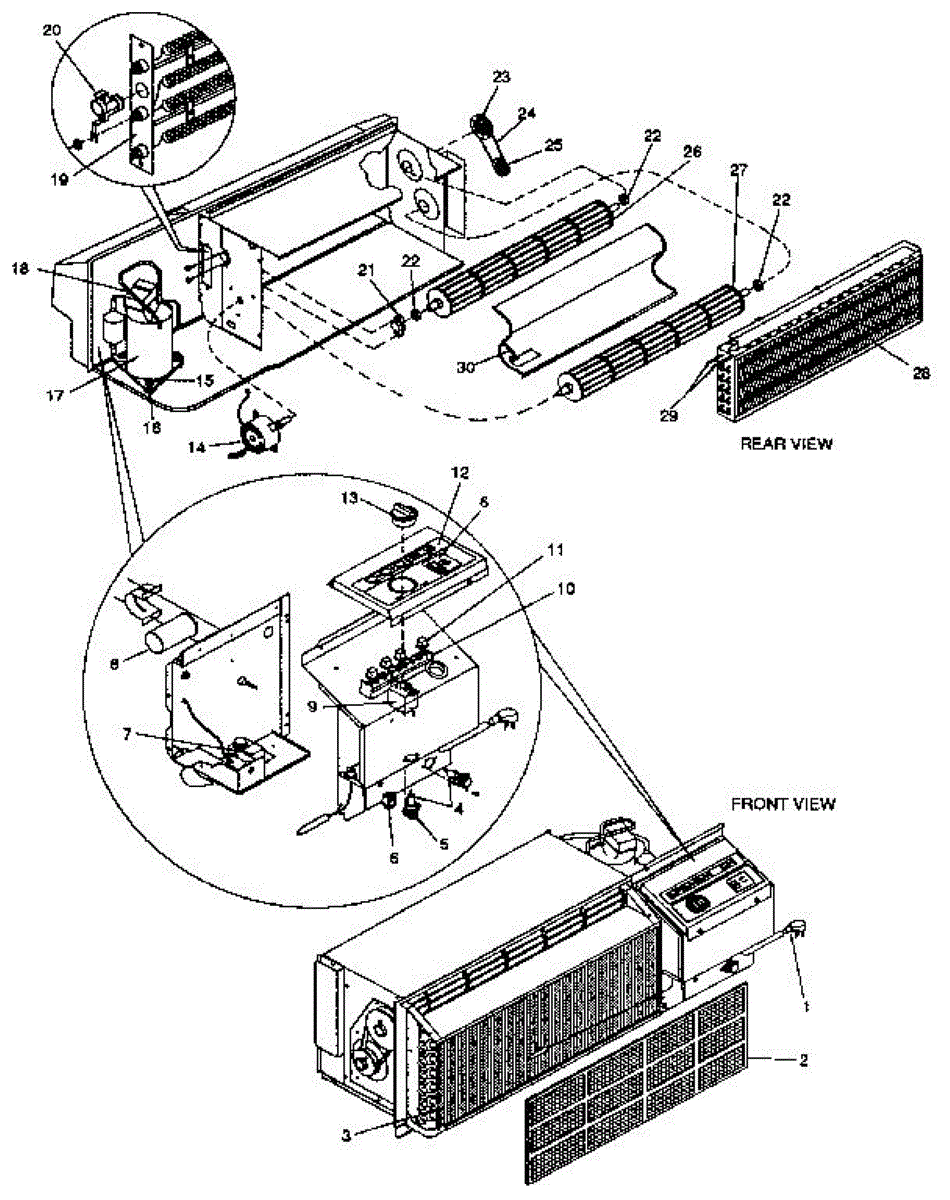 20
19
23
24
25
22
26
27
22
18
21
22
30
28
29
17
15
16
14
REAR VIEW
13
12
6
11
10
8
9
7
4
6
5
FRONT VIEW
1
2
3