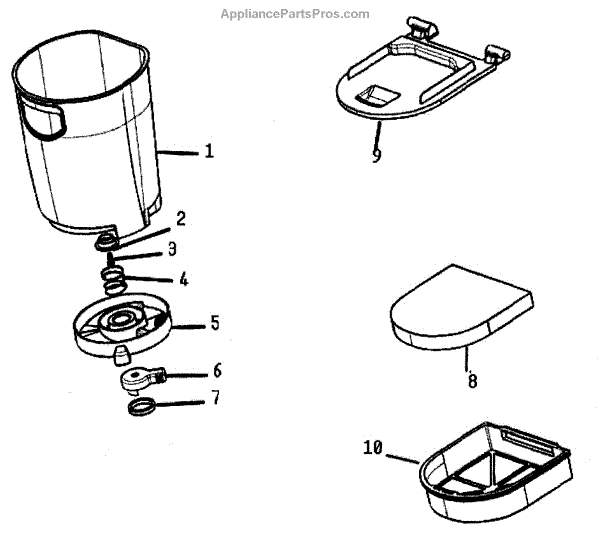 AppliancePartsPros.com

1
2
3
4
5
6
7
9
8
10