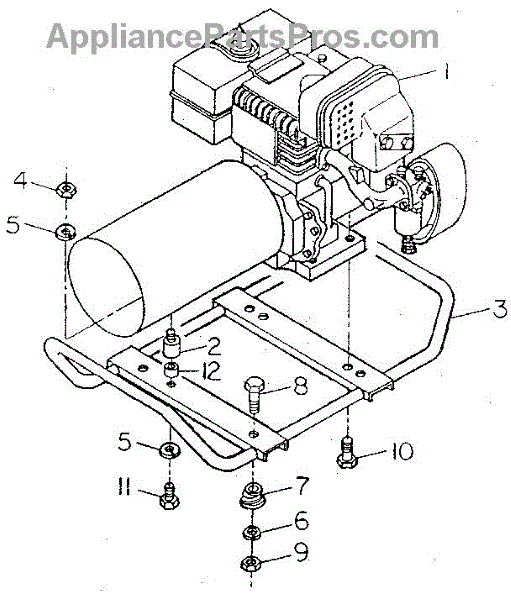 AppliancePartsPros.com

1
4
5
3
2
12
8
5
10
11
7
6
9