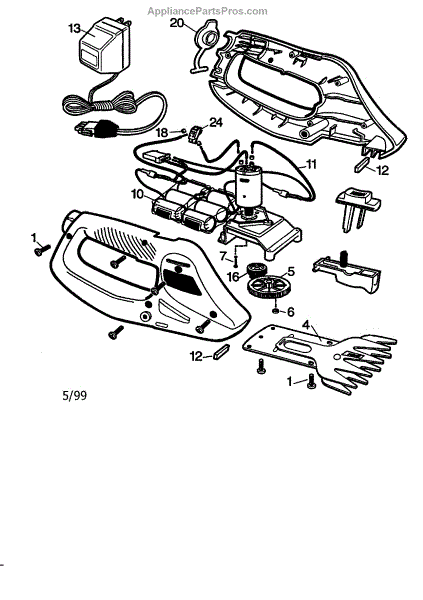 AppliancePartsPros.com

13
20
18
24
11
12
10
1
7
16
5
6
4
12
1

5/99