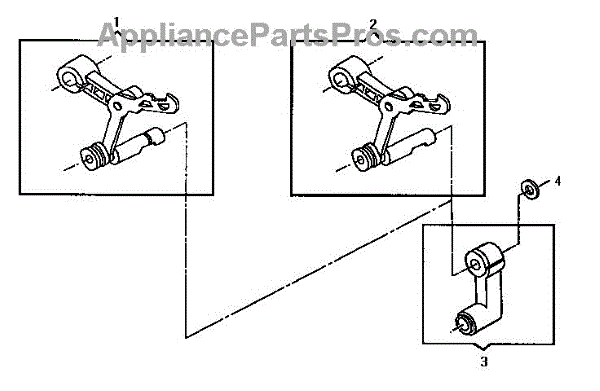 AppliancePartsPros.com

1

2

4

3