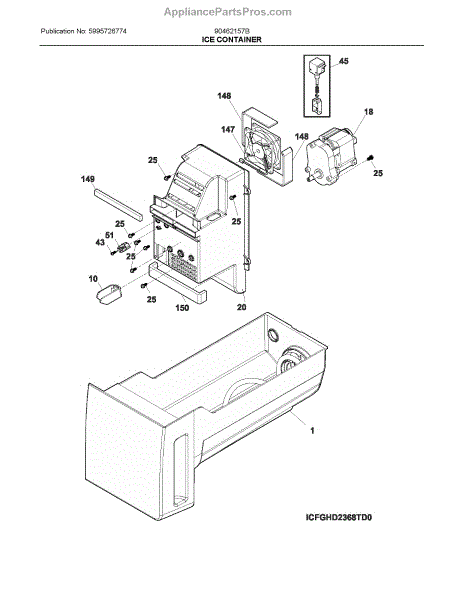 AppliancePartsPros.com

Publication No: 5995726774

90462157B

ICE CONTAINER

45

148

18

147

148

25

25

149

25

25

51

43

25

10

25

150

20

1

ICFGHD2368TD0