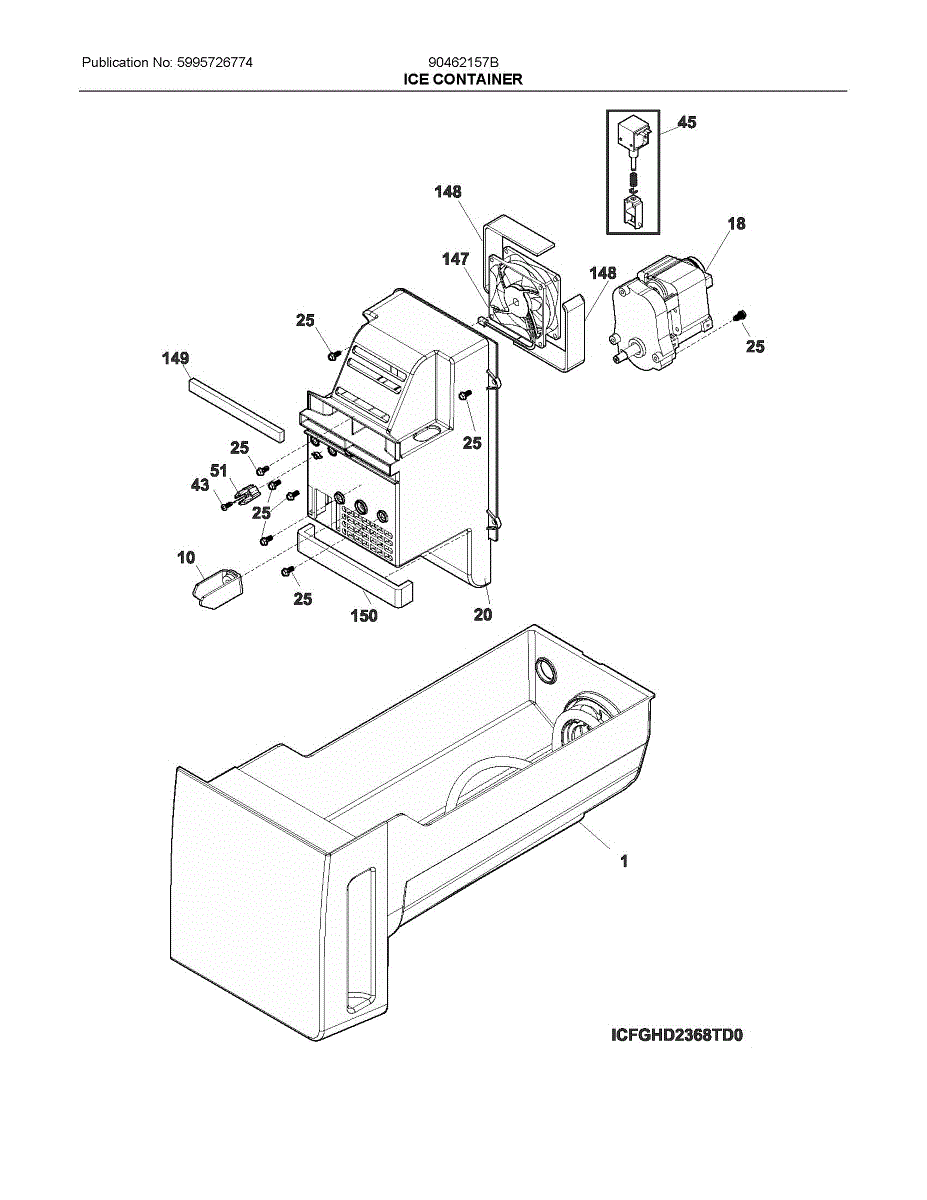 Publication No: 5995726774

90462157B
ICE CONTAINER

45

148

18

147

148

25

25

149

25

25

51

43

25

10

25

150

20

1

ICFGHD2368TD0