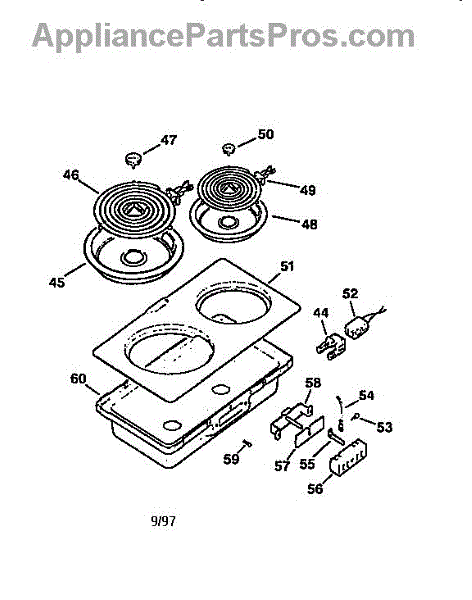 AppliancePartsPros.com

47
50
46
49
48
45
51
52
44
60
58
54
53
59
57
55
56

9/97