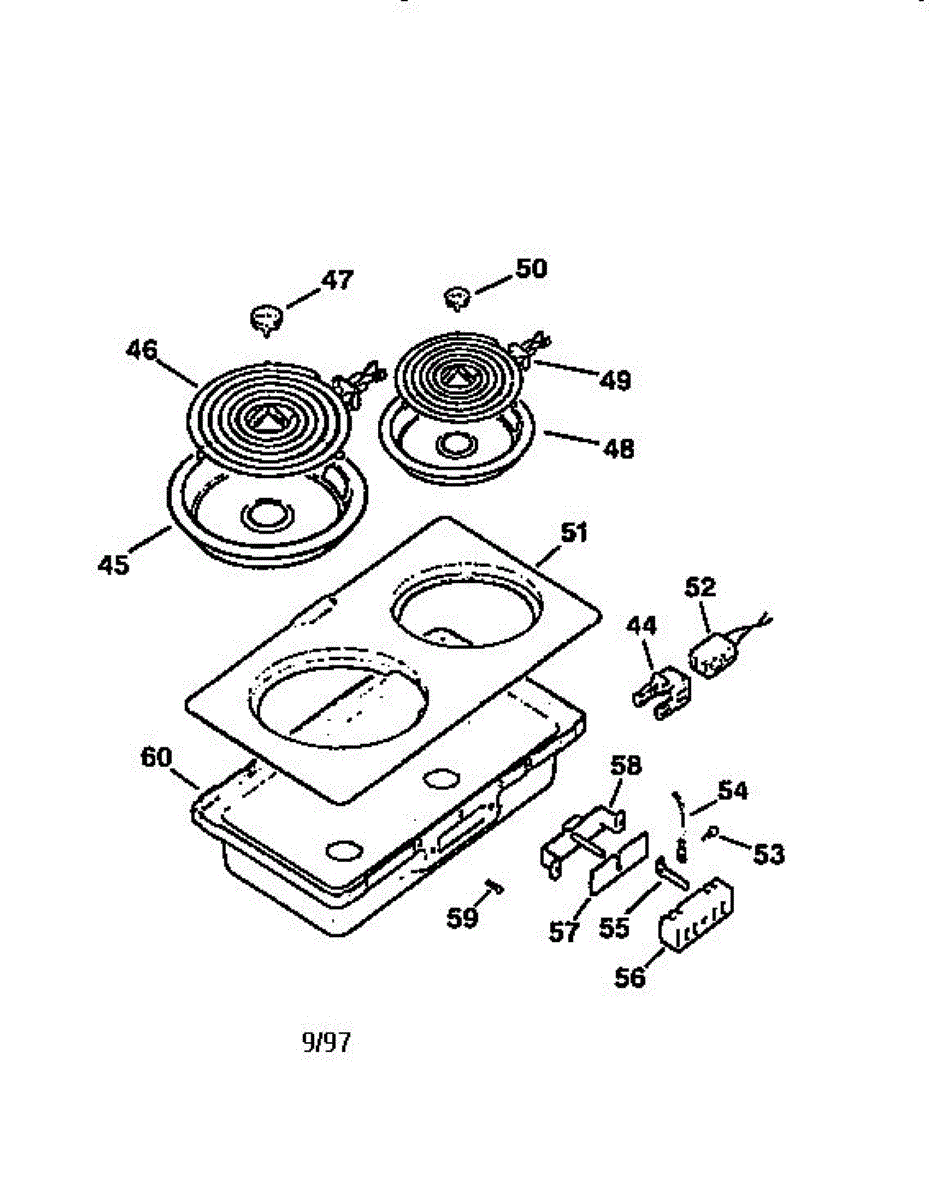 47
50
46
49
48
45
51
52
44
60
58
54
53
59
57
55
56
9/97