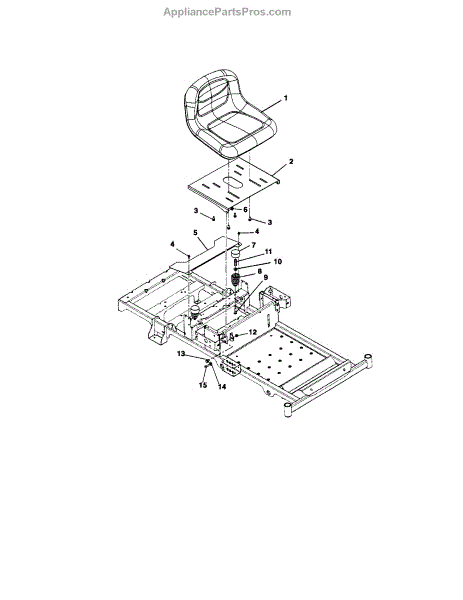 AppliancePartsPros.com

1
2
3
6
3
4
5
4
7
11
10
8
9
12
13
15
14