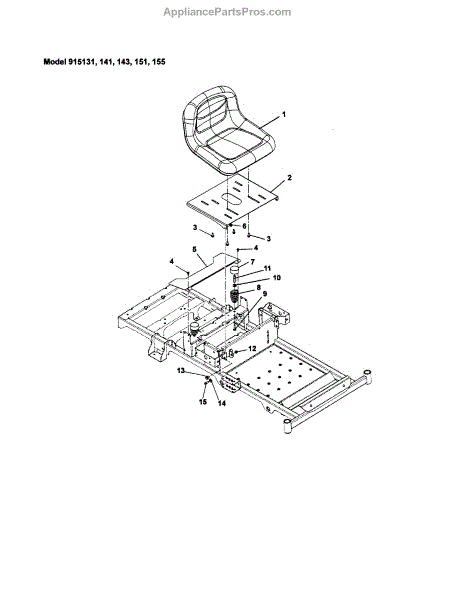 AppliancePartsPros.com

Model 915131, 141, 143, 151, 155

1
2
3
6
3
4
5
4
7
11
10
8
9
12
13
15
14