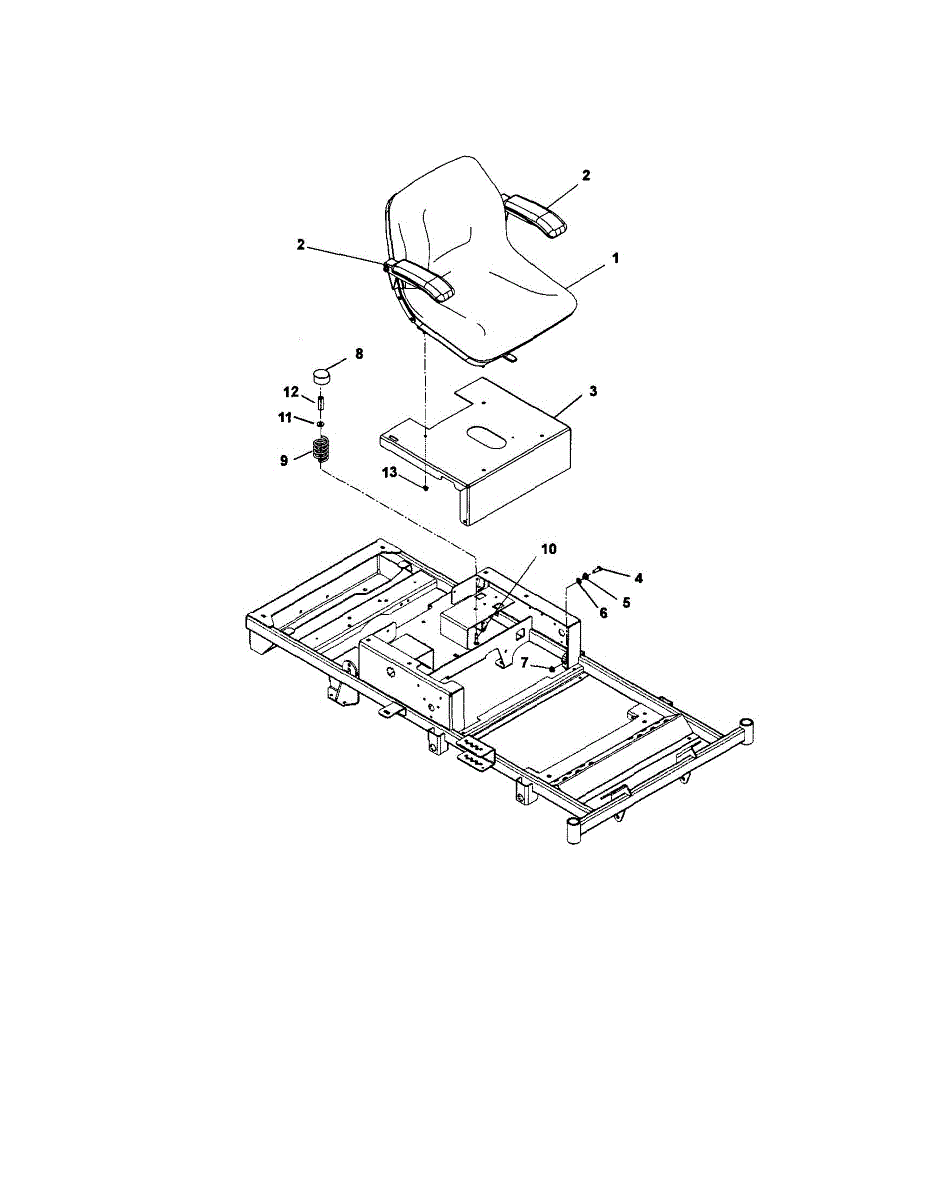 2
2
1
8
12
11
9
3
13
10
4
5
6
7