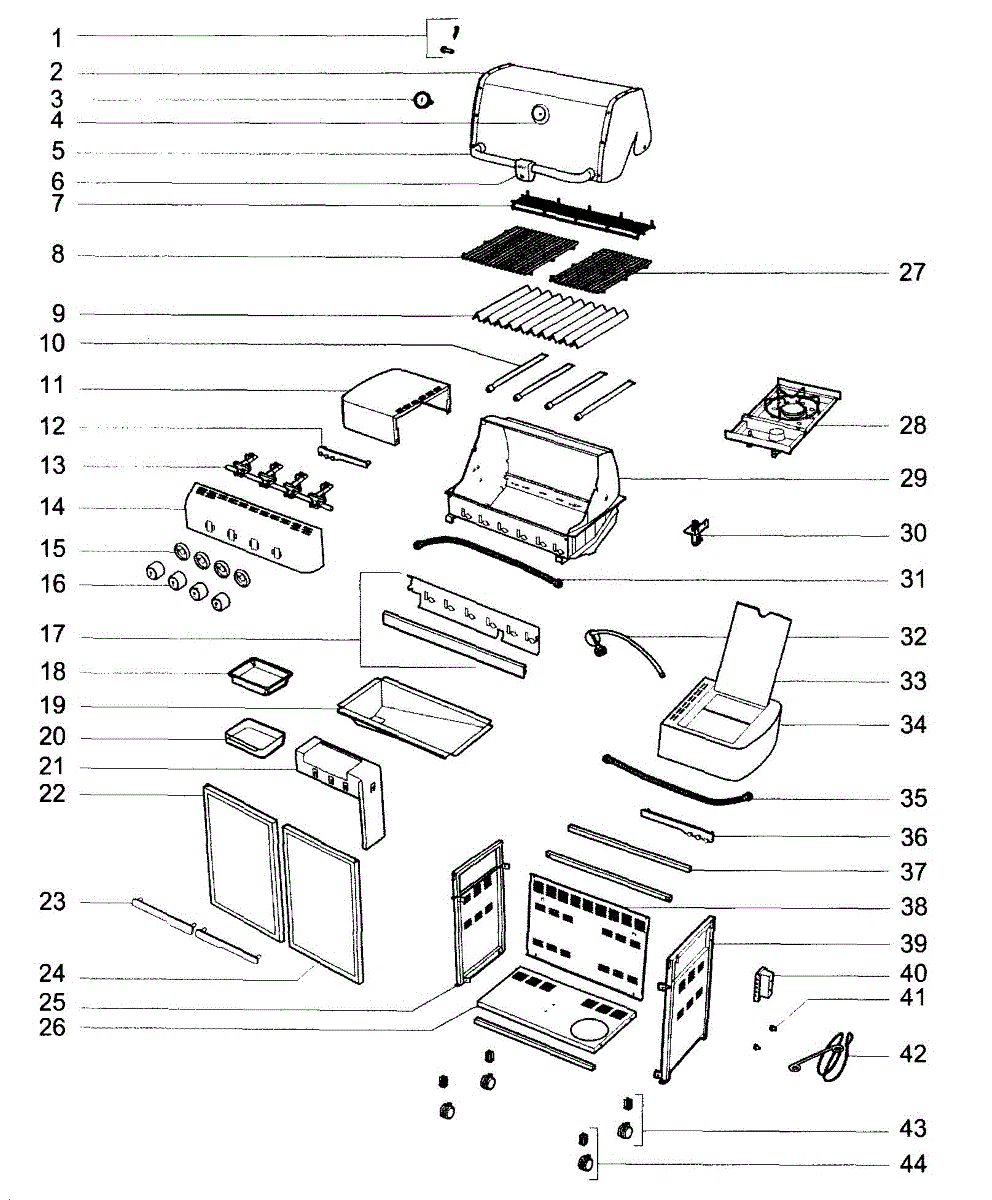 1
2
3
4
5
6
7
8
9
10
11
12
13
14
15
16
17
18
19
20
21
22
23
24
25
26
27
28
29
30
31
32
33
34
35
36
37
38
39
40
41
42
43
44