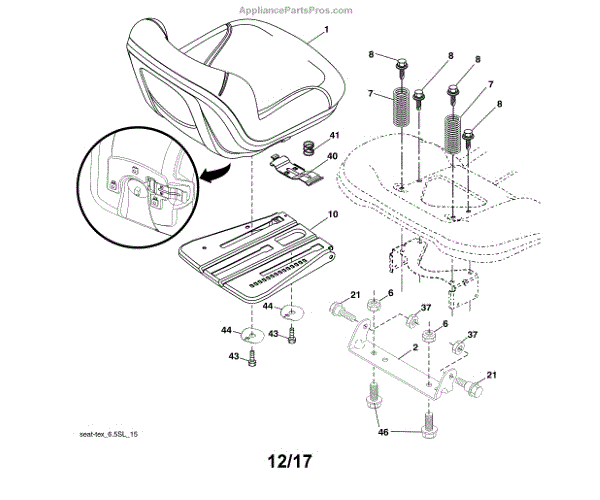 AppliancePartsPros.com

1

8
8
8
7
7
8

41
40

10

21
6
37
6
37
2
21

44
44
43
43

46

seat-tex_6.5SL_15

12/17