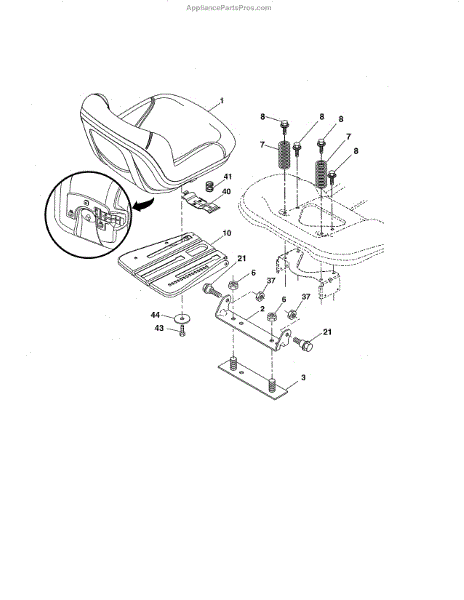 AppliancePartsPros.com

1
8
8
8
7
7
8
41
40
10
21
6
37
2
6
37
44
43
21
3