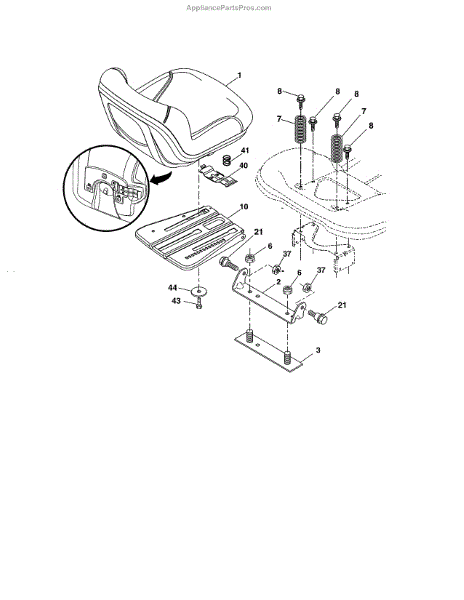 AppliancePartsPros.com

1
8
8
8
7
7
8
41
40
10
21
6
37
6
37
2
44
43
21
3