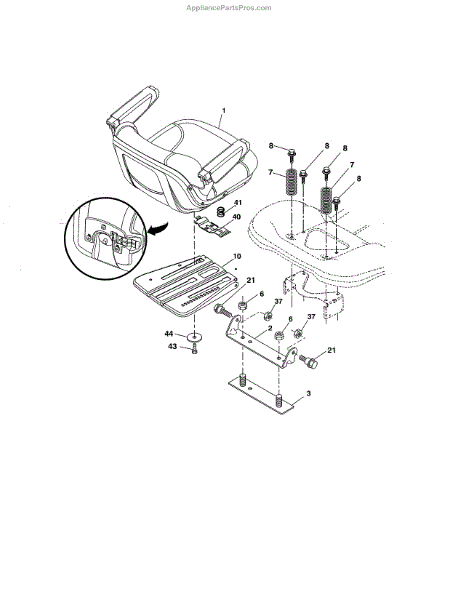 AppliancePartsPros.com

1
8
8
8
7
7
8
41
40
10
21
6
37
6
37
2
44
43
21
3