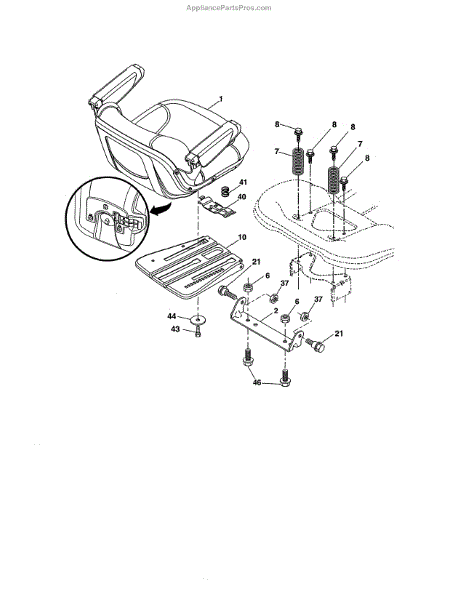 AppliancePartsPros.com

1
8
8
8
7
7
8
41
40
10
21
6
37
6
37
2
44
43
21
46