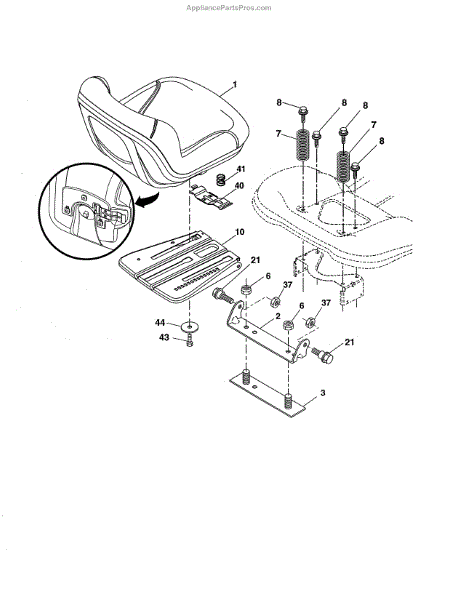 AppliancePartsPros.com

1
8
8
8
7
7
8
41
40
10
21
6
37
6
37
2
21
44
43
3