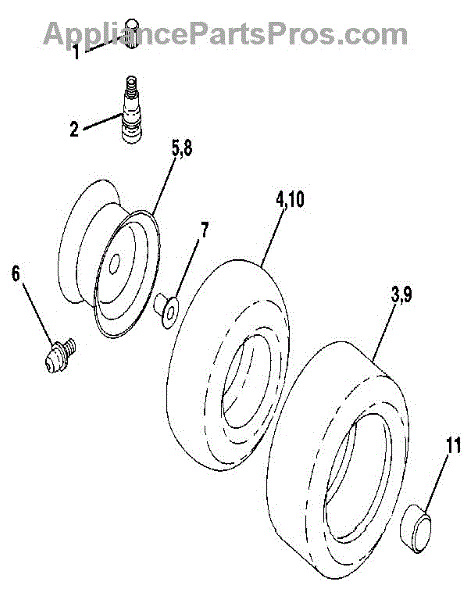 AppliancePartsPros.com

1

2

5,8

4,10

7

6

3,9

11