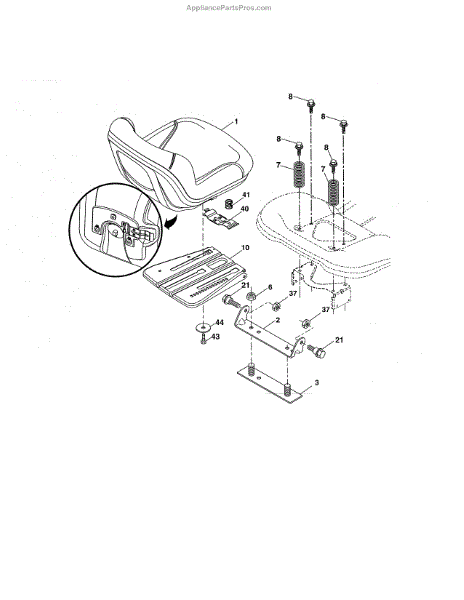 AppliancePartsPros.com

8
8
1
8
8
7
7
41
40
10
21
6
37
37
2
44
43
21
3