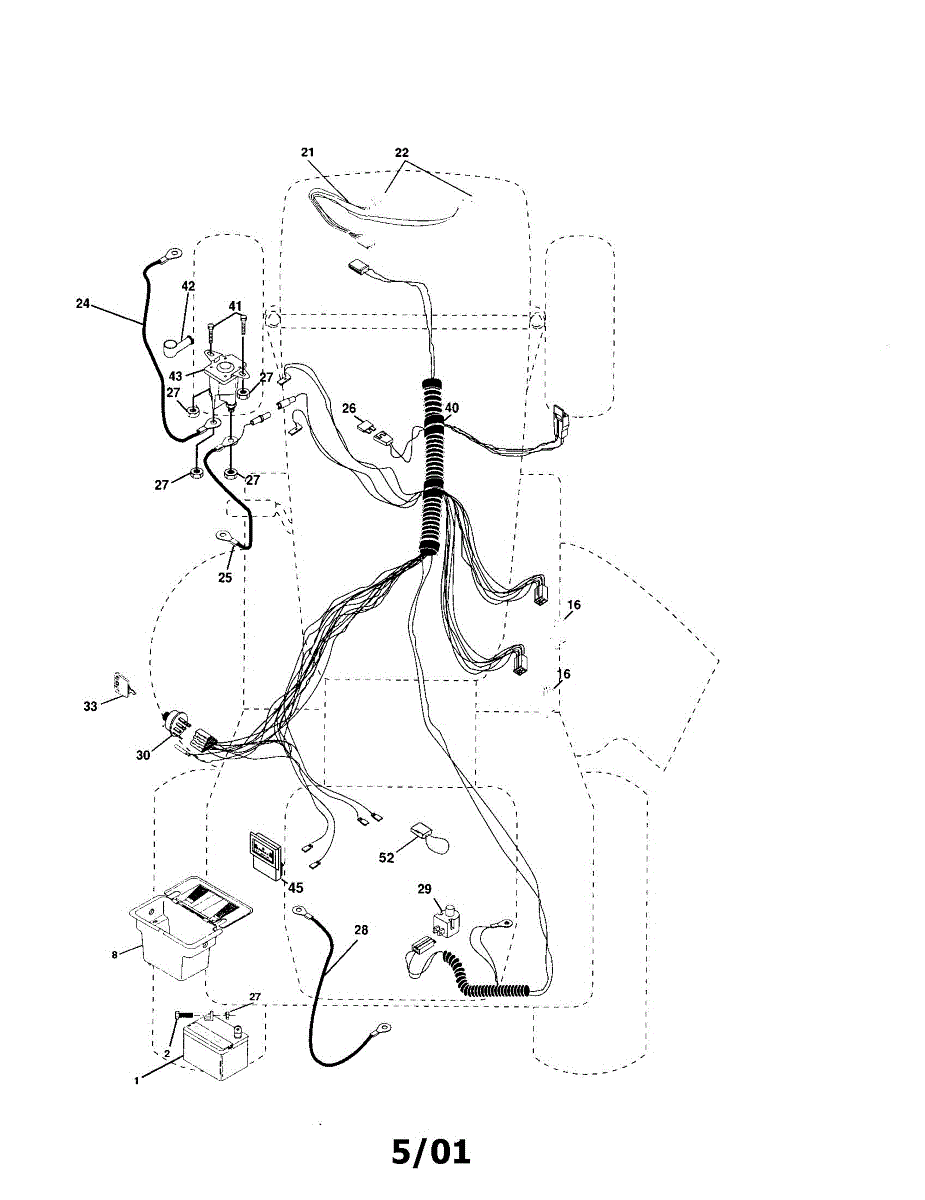 21
22
24
42
41
43
27
27
26
40
27
27
25
16
16
33
30
45
52
29
28
8
27
2
1
5/01