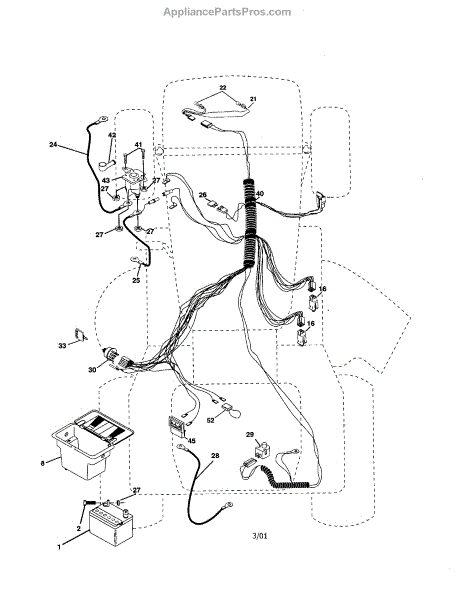 AppliancePartsPros.com

22
21
24
42
41
43
27
27
26
40
27
27
25
16
16
33
30
52
45
29
28
8
27
2
1
3/01