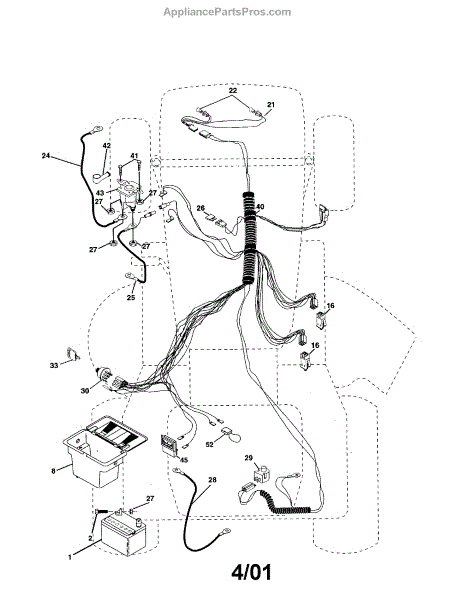 AppliancePartsPros.com

22
21
24
42
41
43
27
27
26
40
27
27
25
16
16
33
30
8
45
52
29
28
27
2
1

4/01