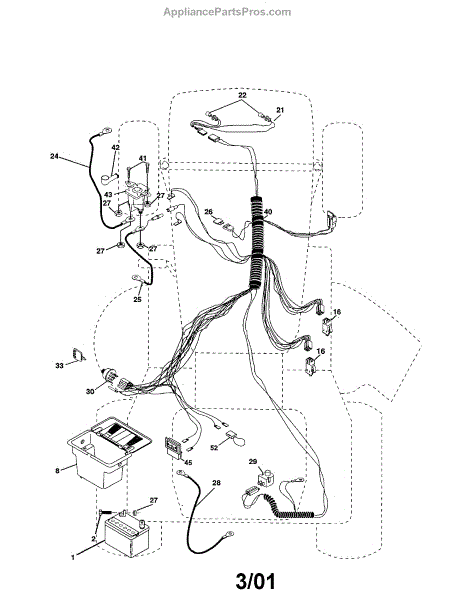 AppliancePartsPros.com

22
21
24
42
41
43
27
27
26
40
27
27
25
16
16
33
30
52
45
8
29
28
27
2
1

3/01