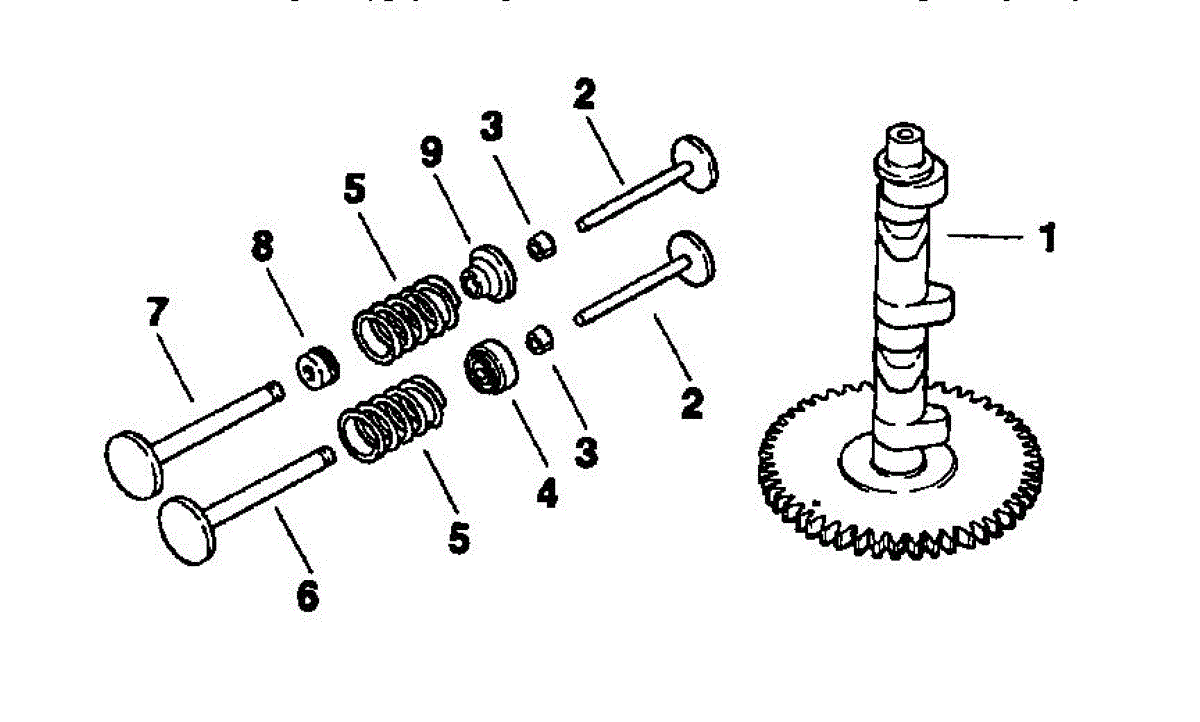 2
3
9
5
8
7
1
2
3
4
5
6