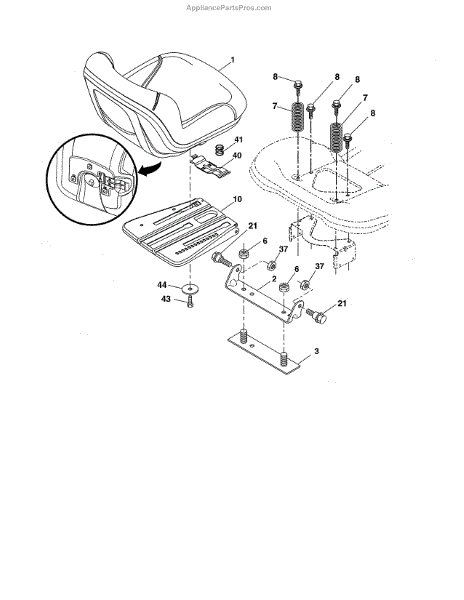 AppliancePartsPros.com

1

8
8
8
7
7
8

41
40

10

21
6
37
6
37
2

44
43

21

3