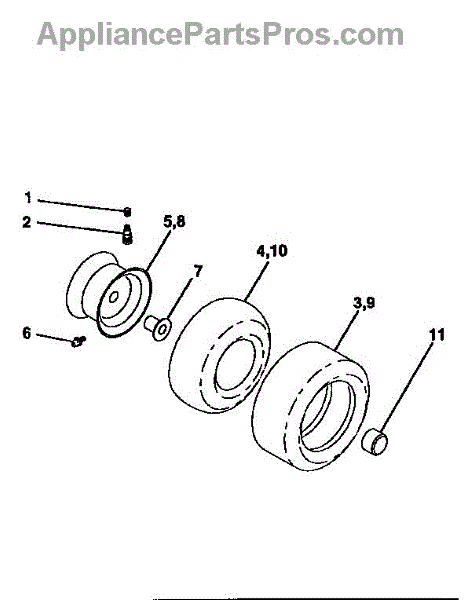 AppliancePartsPros.com

1
2
5,8
4,10
7
3,9
6
11