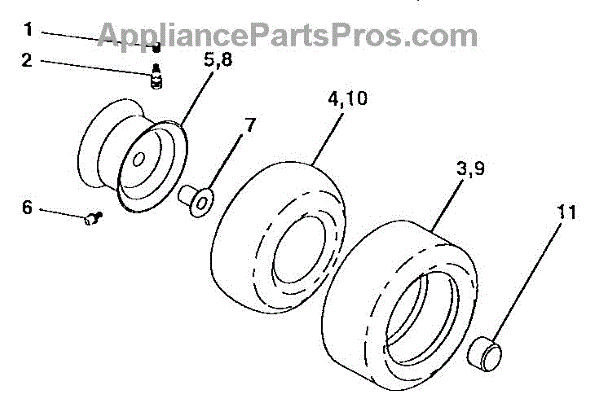 AppliancePartsPros.com

1
2
5,8
4,10
7
3,9
6
11