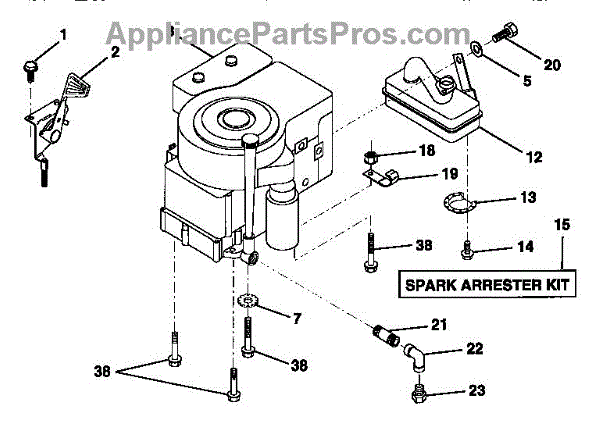 AppliancePartsPros.com

1
2
3
20
5
12
18
19
13
15
38
14
SPARK ARRESTER KIT
7
21
22
38
38
23