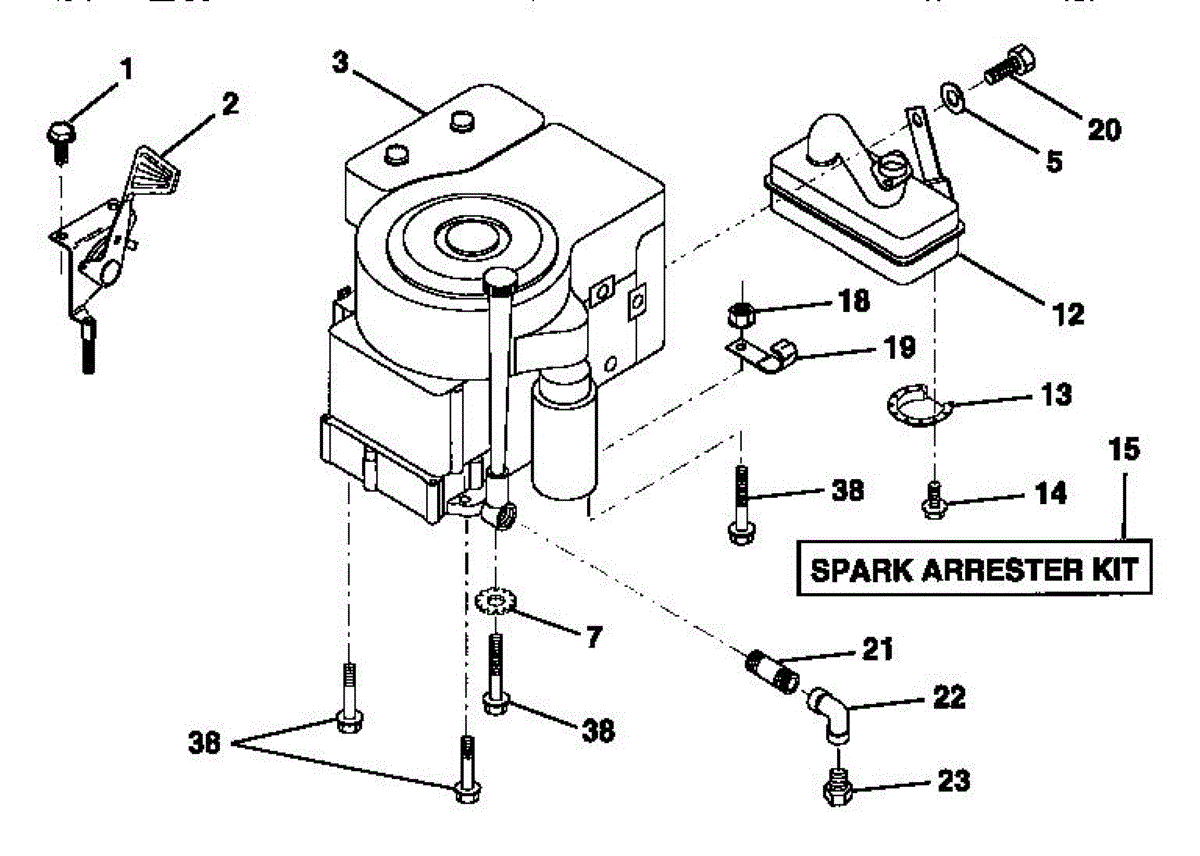 1
2
3
20
5
12
18
19
13
15
38
14
SPARK ARRESTER KIT
7
21
22
38
38
23