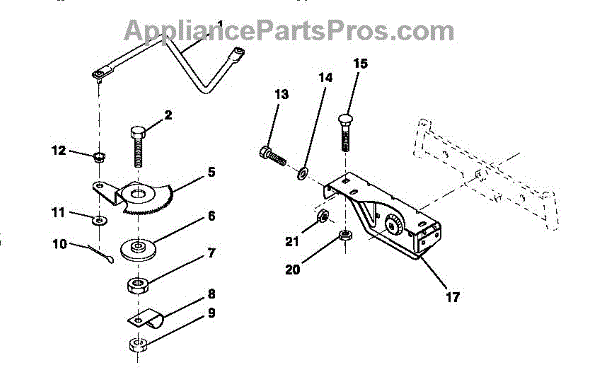 AppliancePartsPros.com

1
2
12
5
11
6
10
7
8
9
13
14
15
21
20
17